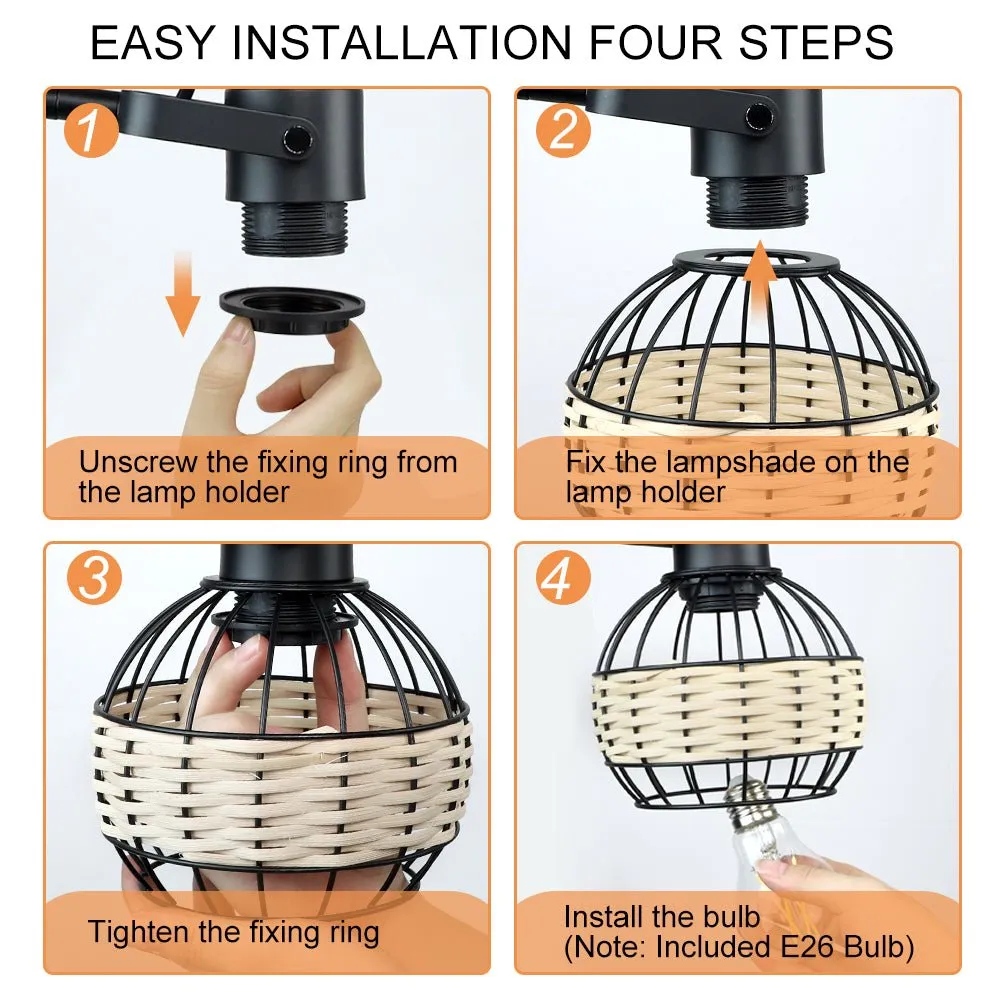 EASY INSTALLATION FOUR STEPS

1

Unscrew the fixing ring from the lamp holder

2

Fix the lampshade on the lamp holder

3

Tighten the fixing ring

4

Install the bulb
(Note: Included E26 Bulb)