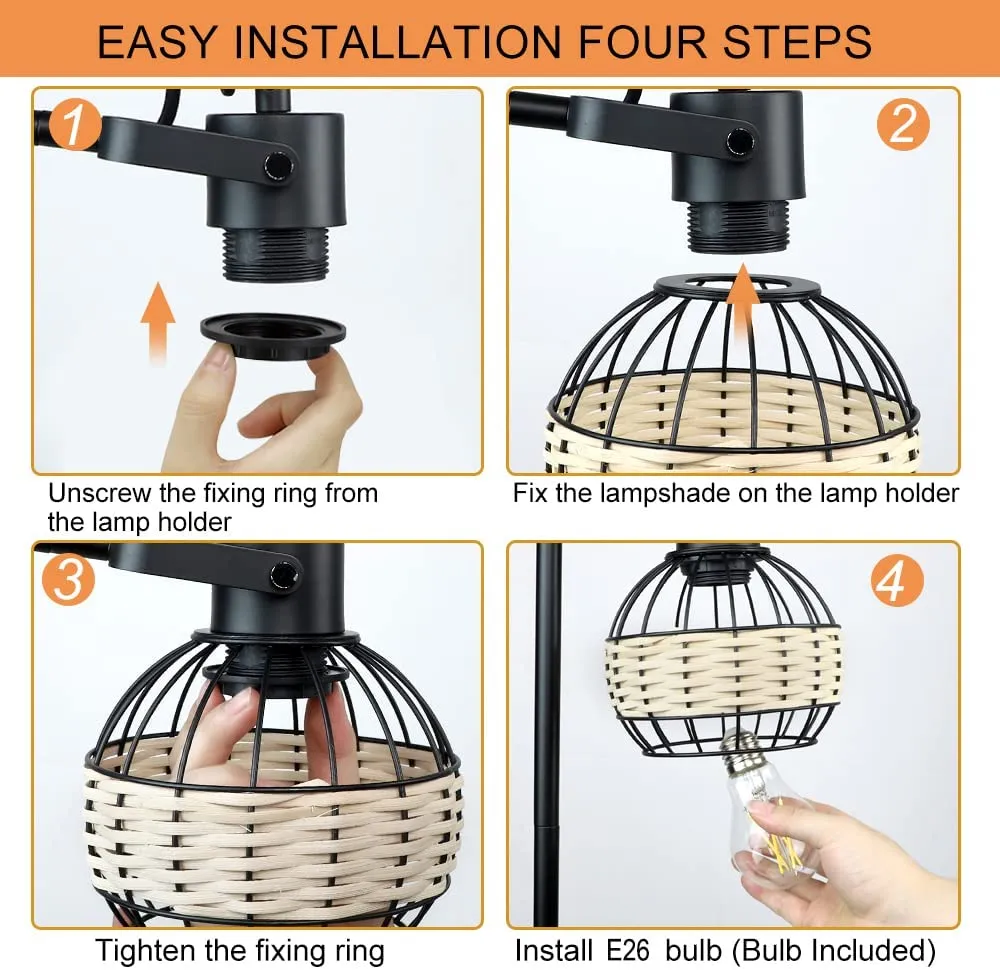 EASY INSTALLATION FOUR STEPS

1

Unscrew the fixing ring from the lamp holder

2

Fix the lampshade on the lamp holder

3

Tighten the fixing ring

4

Install E26 bulb (Bulb Included)