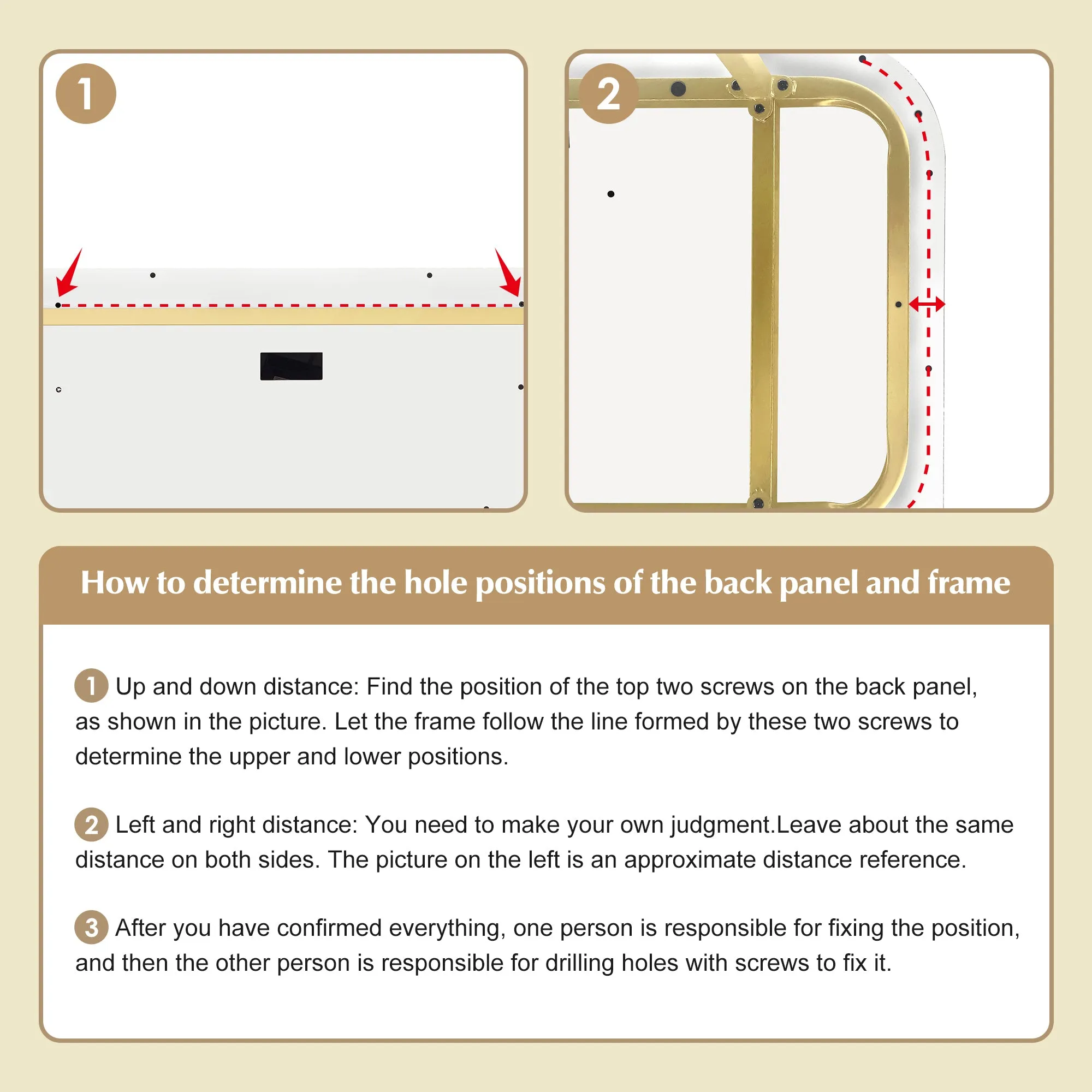 1

2

How to determine the hole positions of the back panel and frame

1 Up and down distance: Find the position of the top two screws on the back panel, as shown in the picture. Let the frame follow the line formed by these two screws to determine the upper and lower positions.

2 Left and right distance: You need to make your own judgment.Leave about the same distance on both sides. The picture on the left is an approximate distance reference.

3 After you have confirmed everything, one person is responsible for fixing the position, and then the other person is responsible for drilling holes with screws to fix it.